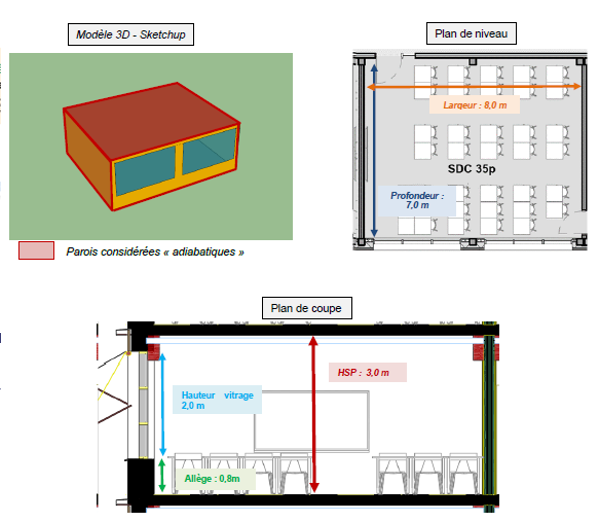 Modèle 3D - Sketchup

Parois considérées « adiabatiques »

Plan de niveau

Largeur : 8,0 m

SDC 35p

Profondeur : 7,0 m

Plan de coupe

HSP : 3,0 m

Hauteur vitrage 2,0 m

Allège : 0,8m